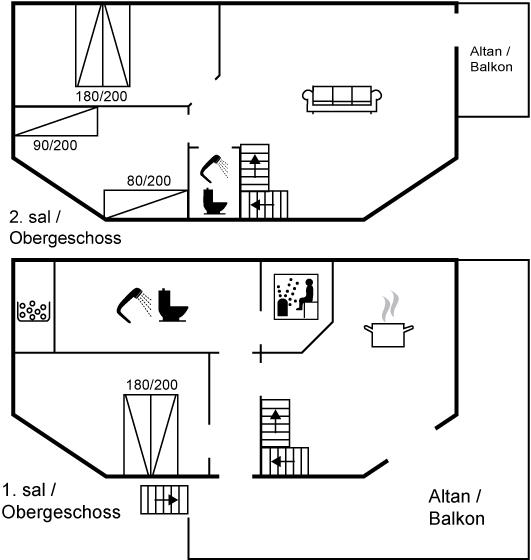 180/200

Altan / Balkon

90/200

80/200

2. sal / Obergeschoss

180/200

1. sal / Obergeschoss

Altan / Balkon