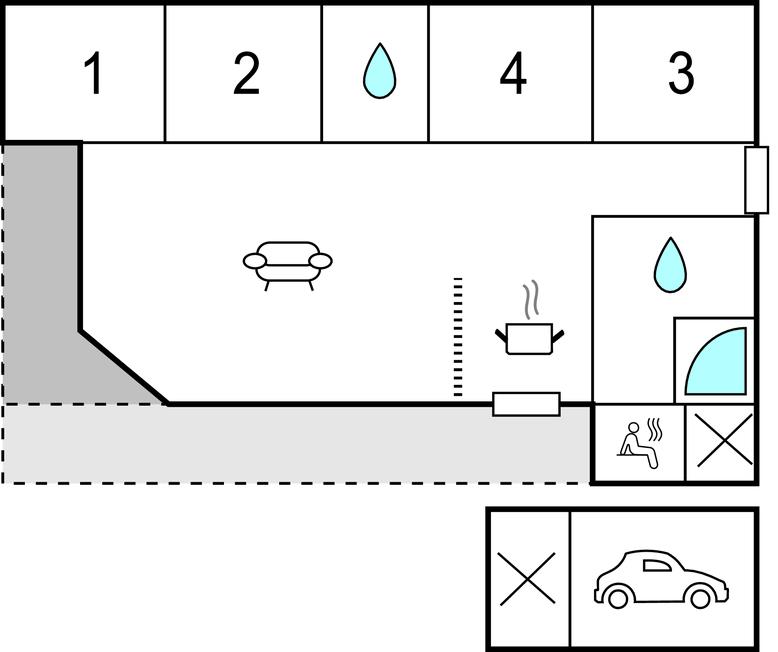 1
2
4
3