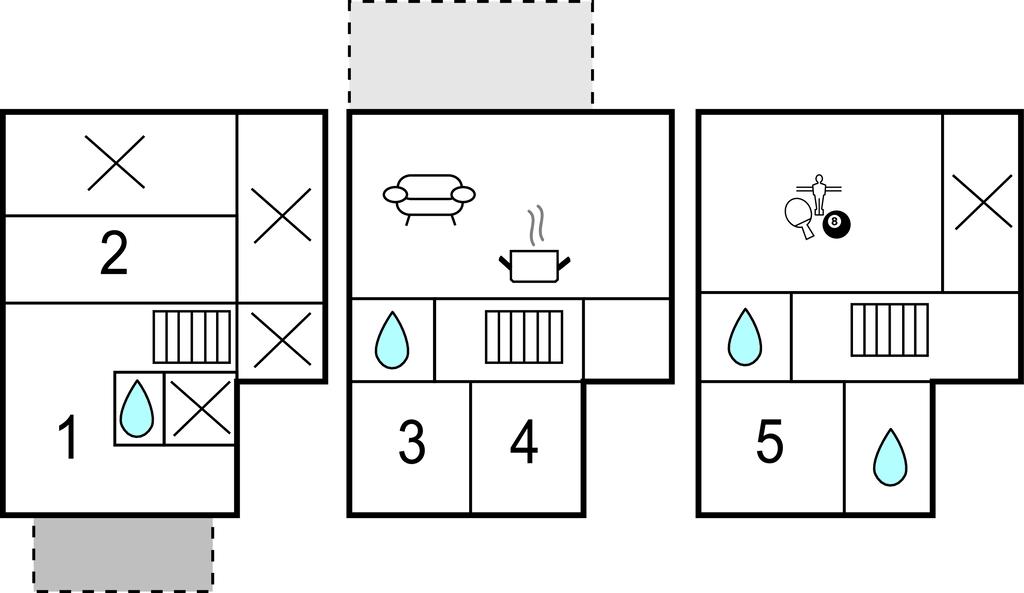 2
1
3
4
8
5