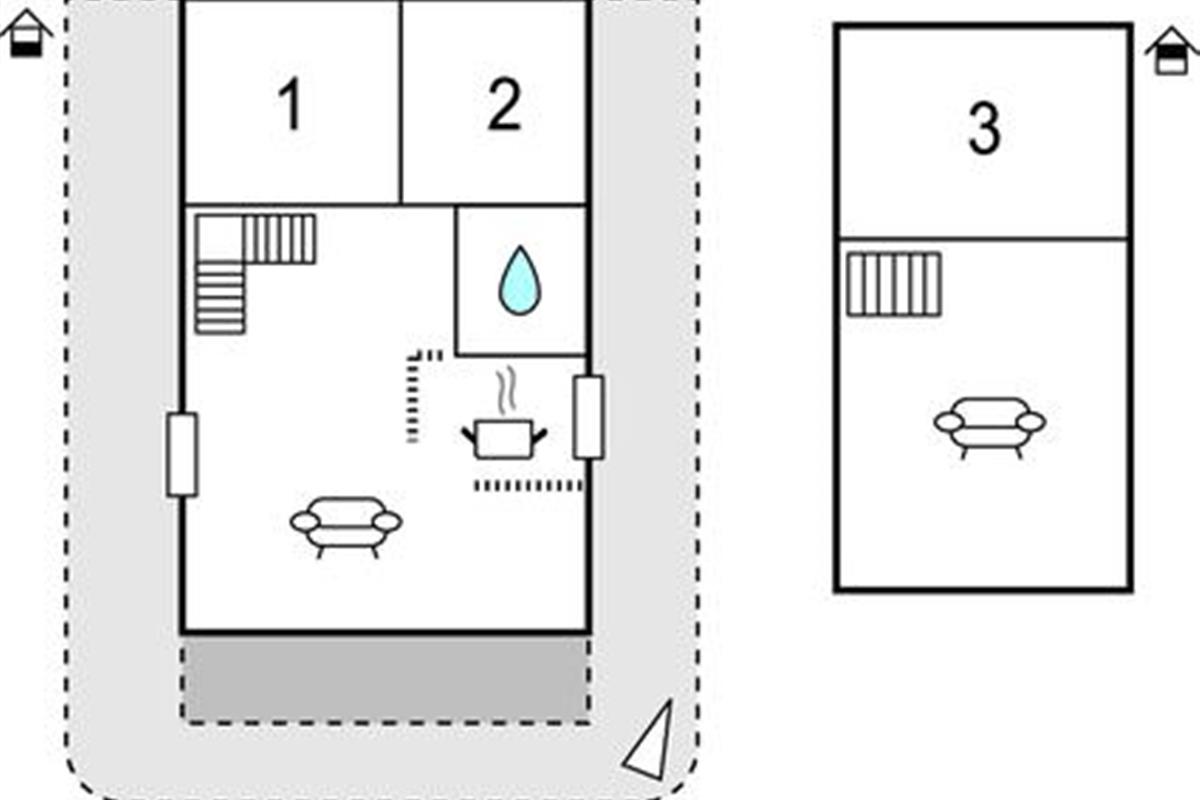 1
2
3