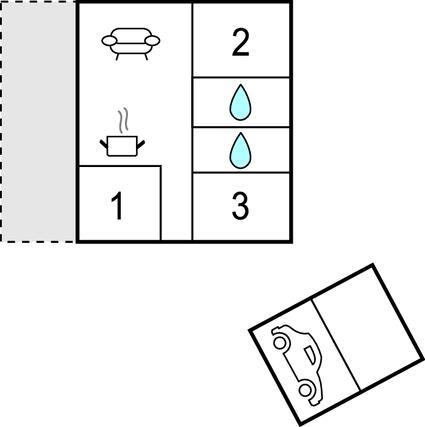 2

1

3