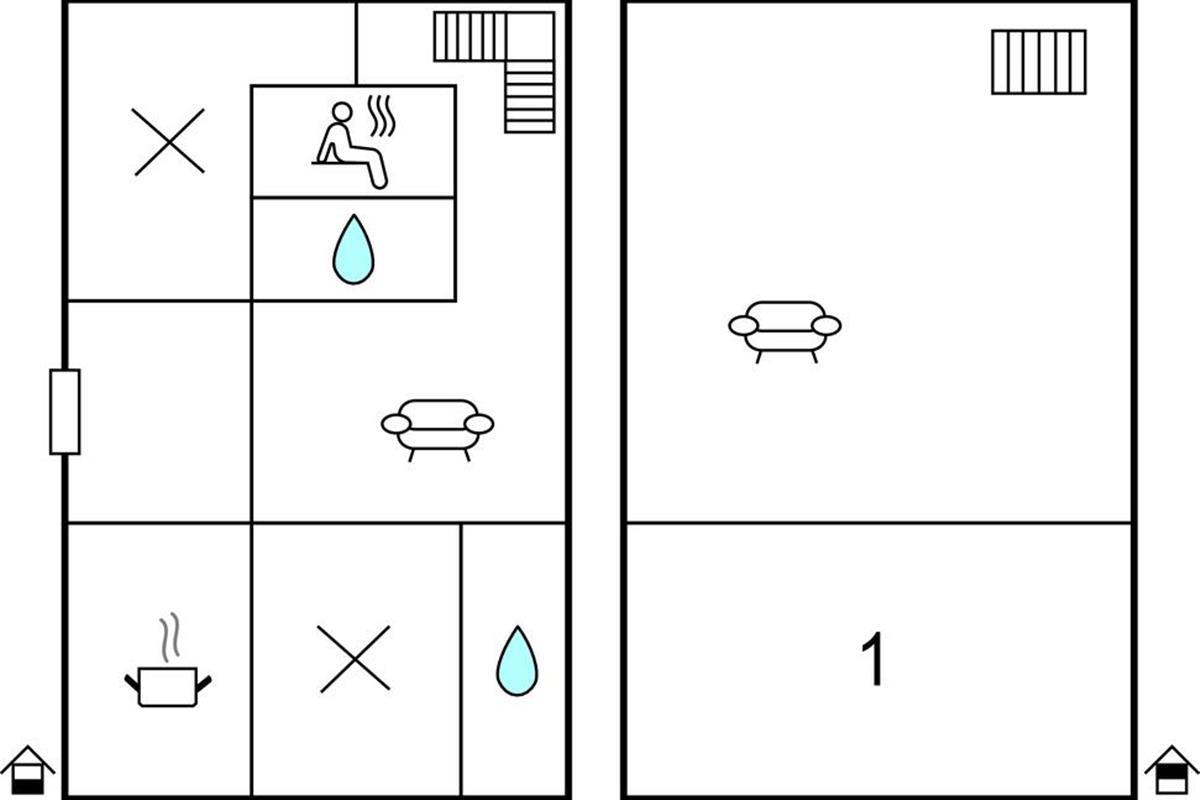 1