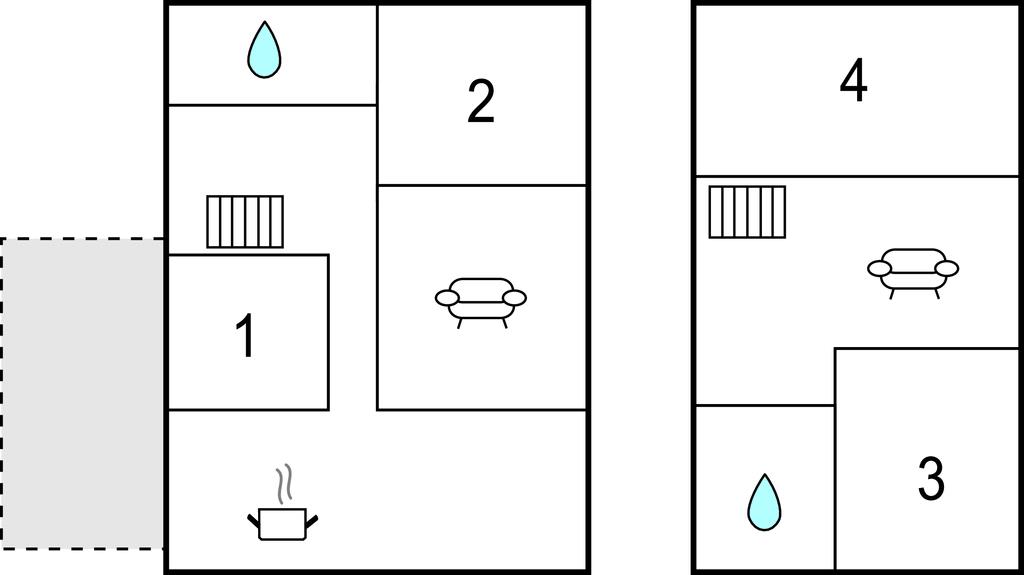 2

1

4

3