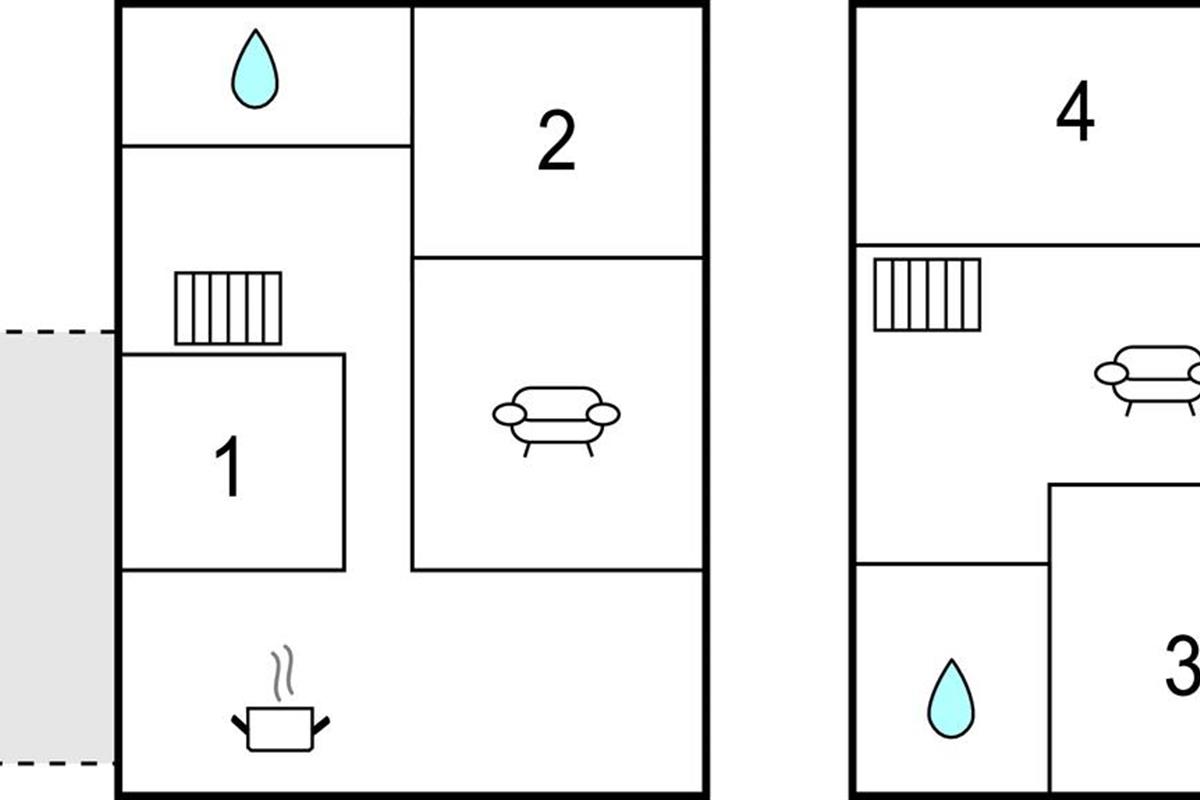 2

1

4

3