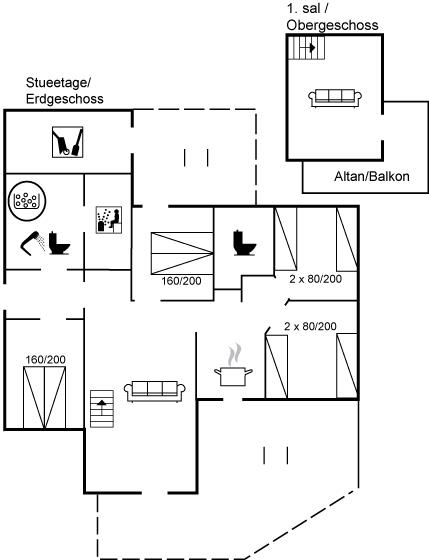 1. sal /
Obergeschoss

Stueetage/
Erdgeschoss

Altan/Balkon

160/200

2 x 80/200

2 x 80/200

160/200