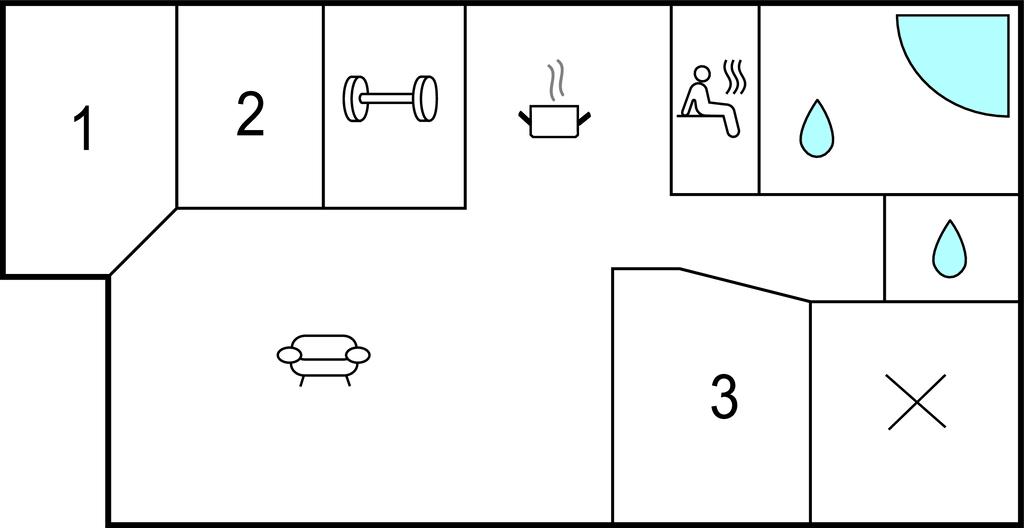 1
2
3