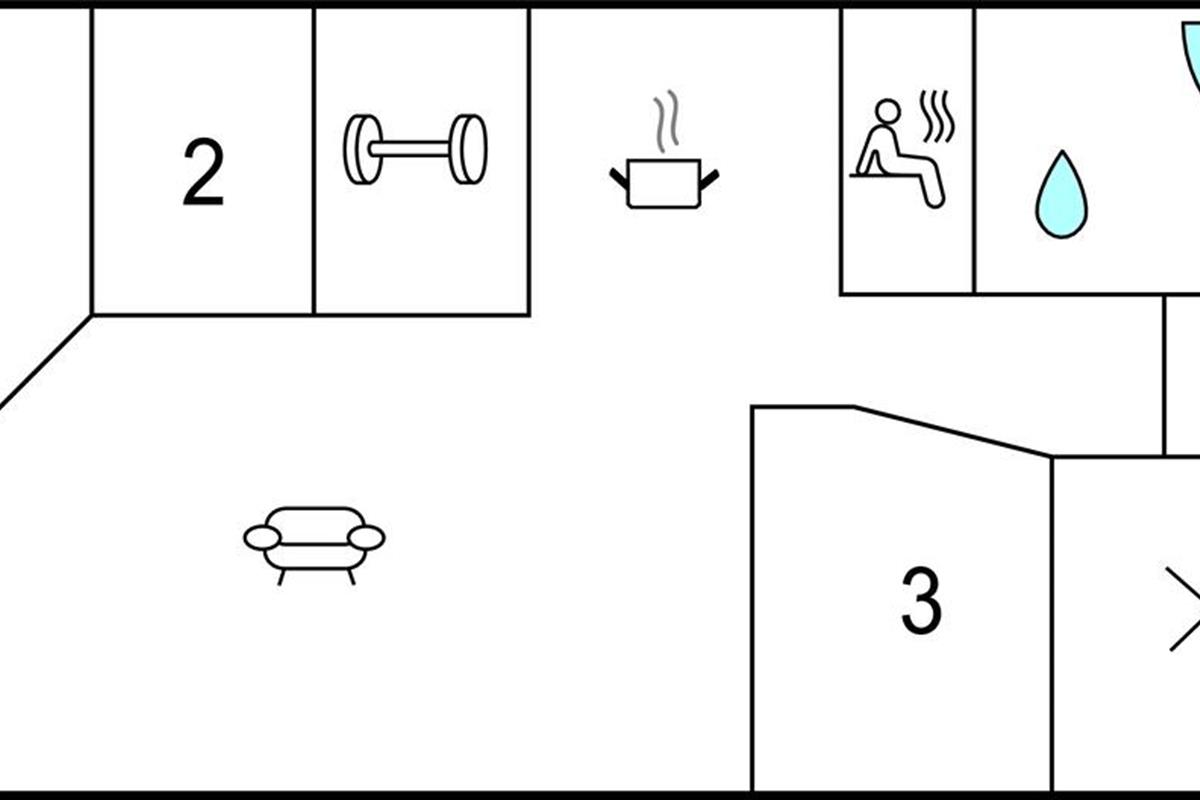 2

3