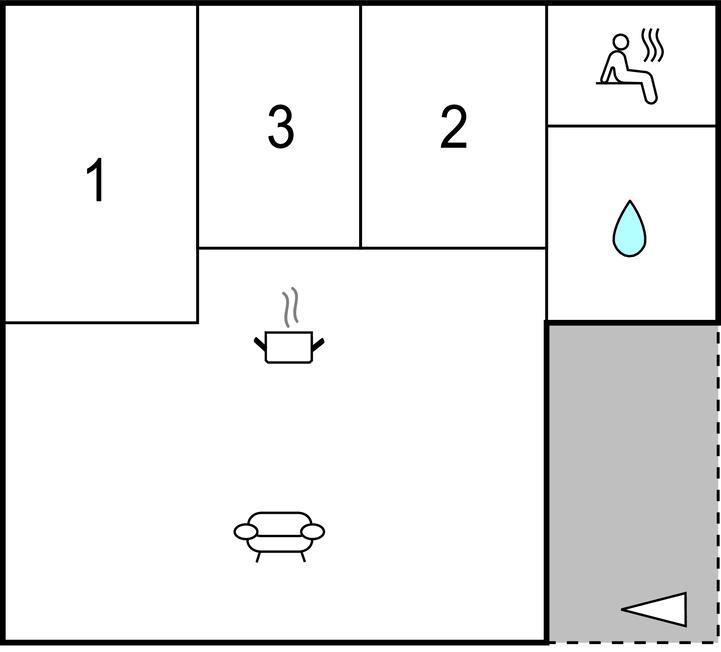 1
3
2