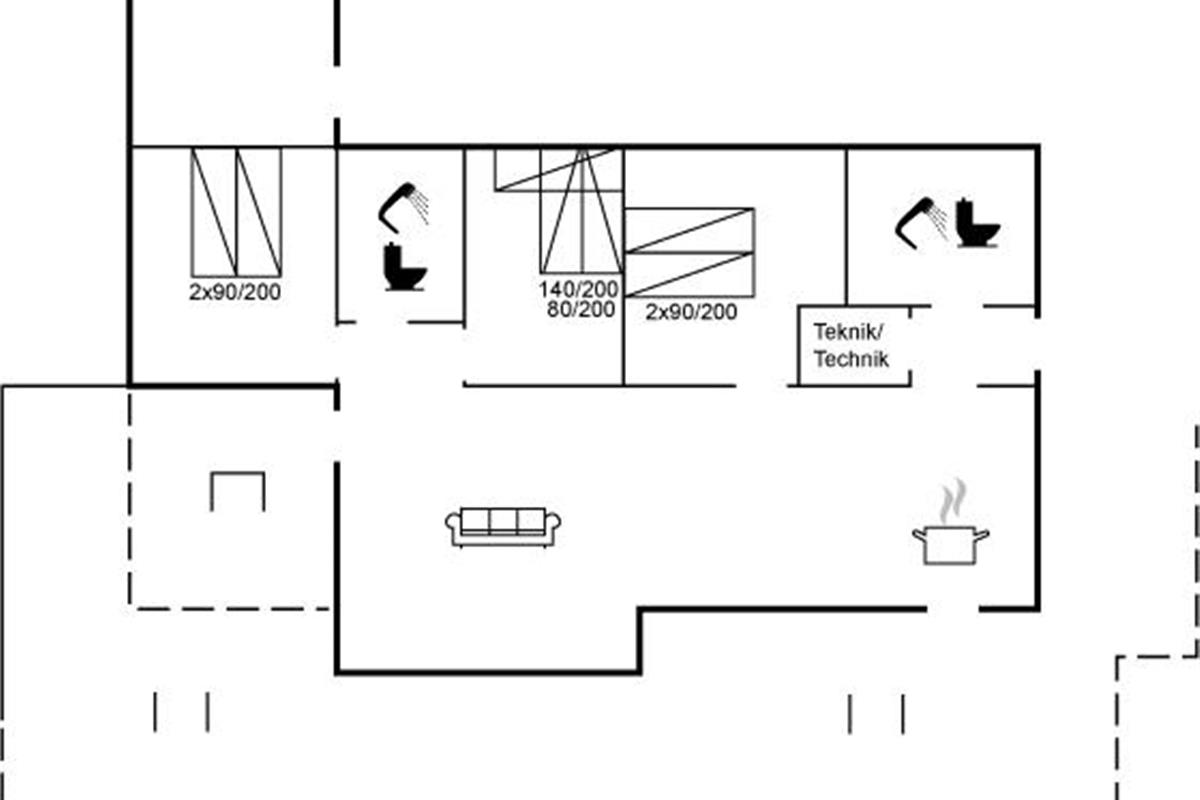 2x90/200

140/200
80/200

2x90/200

Teknik/
Technik